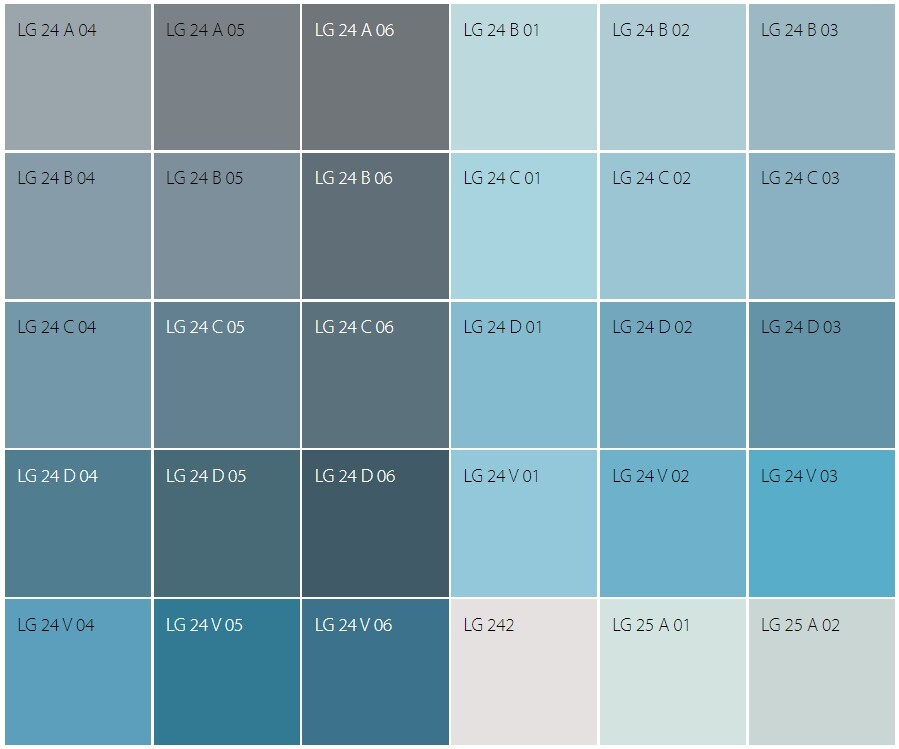 LG 24 A 04

LG 24 A 05

LG 24 A 06

LG 24 B 01

LG 24 B 02

LG 24 B 03

LG 24 B 04

LG 24 B 05

LG 24 B 06

LG 24 C 01

LG 24 C 02

LG 24 C 03

LG 24 C 04

LG 24 C 05

LG 24 C 06

LG 24 D 01

LG 24 D 02

LG 24 D 03

LG 24 D 04

LG 24 D 05

LG 24 D 06

LG 24 V 01

LG 24 V 02

LG 24 V 03

LG 24 V 04

LG 24 V 05

LG 24 V 06

LG 242

LG 25 A 01

LG 25 A 02